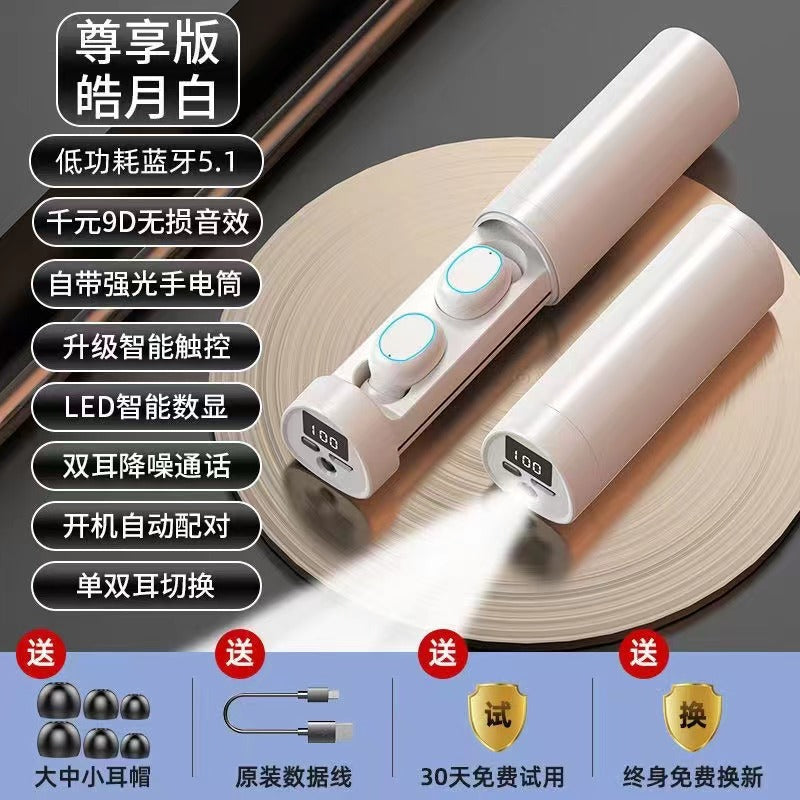 尊享版
皓月白

低功耗蓝牙5.1

千元9D无损音效

自带强光手电筒

升级智能触控

LED智能数显

双耳降噪通话

开机自动配对

单双耳切换

100

100

送
大中小耳帽

送
原装数据线

送
试
30天免费试用

送
换
终身免费换新